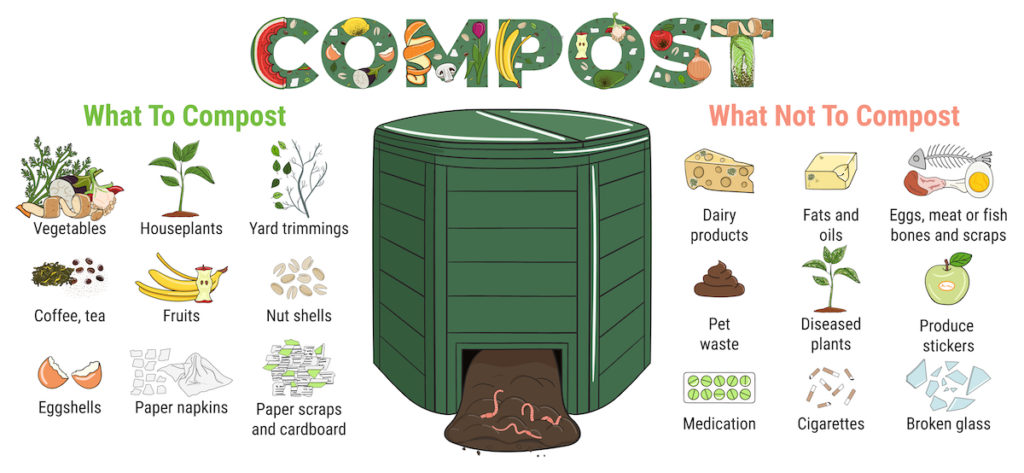 COMPOST

What To Compost

Vegetables

Houseplants

Yard trimmings

Coffee, tea

Fruits

Nut shells

Eggshells

Paper napkins

Paper scraps and cardboard

What Not To Compost

Dairy products

Fats and oils

Eggs, meat or fish bones and scraps

Pet waste

Diseased plants

Produce stickers

Medication

Cigarettes

Broken glass